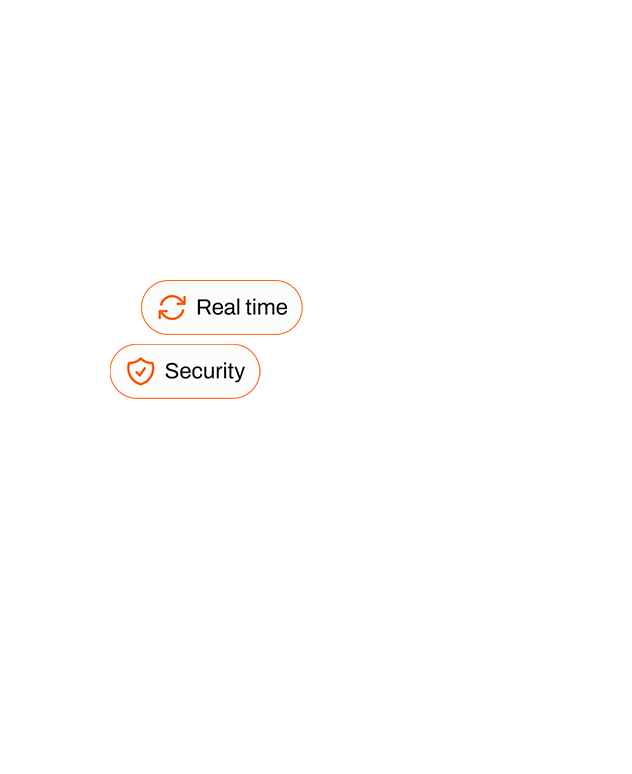 Real time

Security